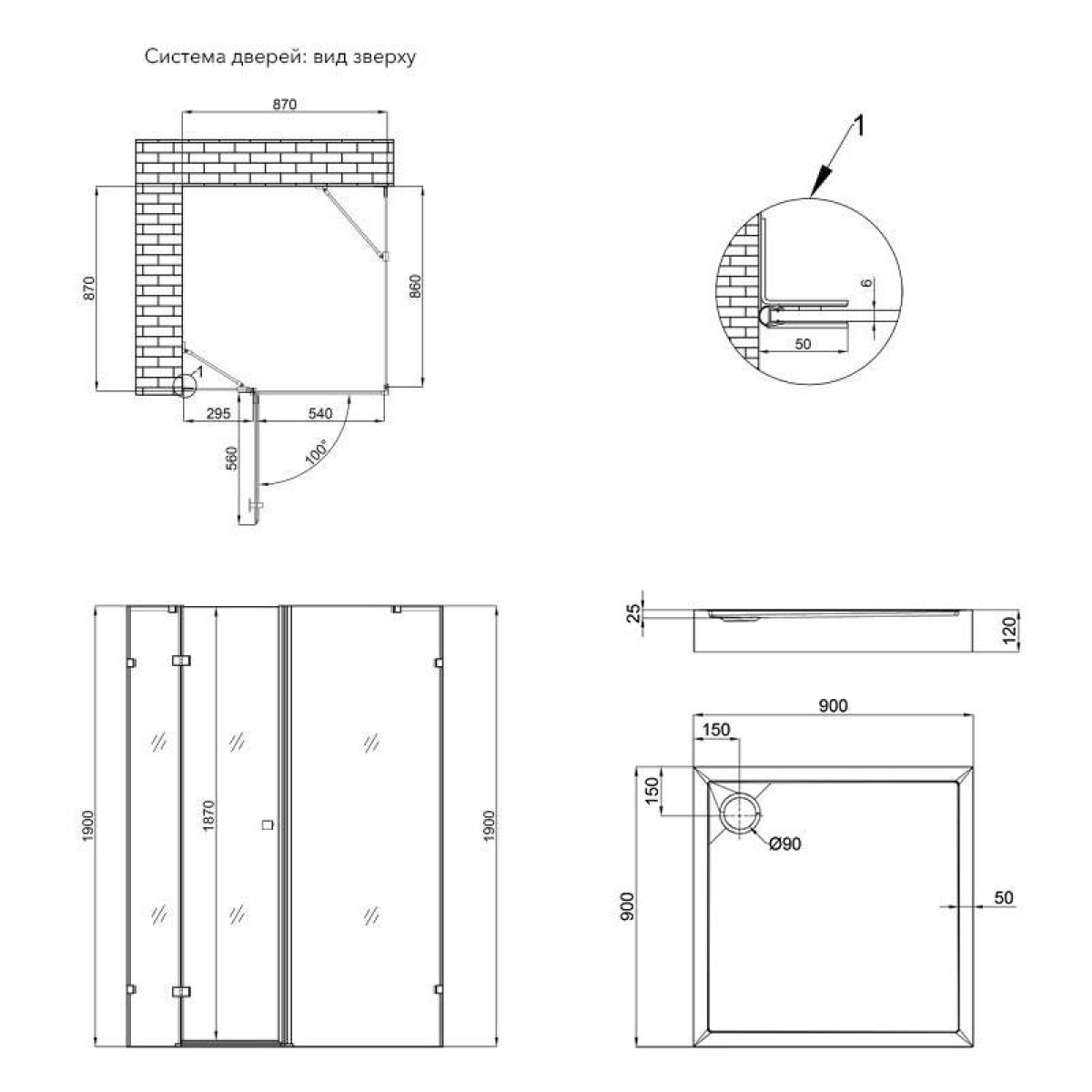 Система дверей: вид зверху

870

870

860

1

295

540

560

100°

1

6

50

1900

1870

1900

25

120

900

150

150

Ø90

900

50