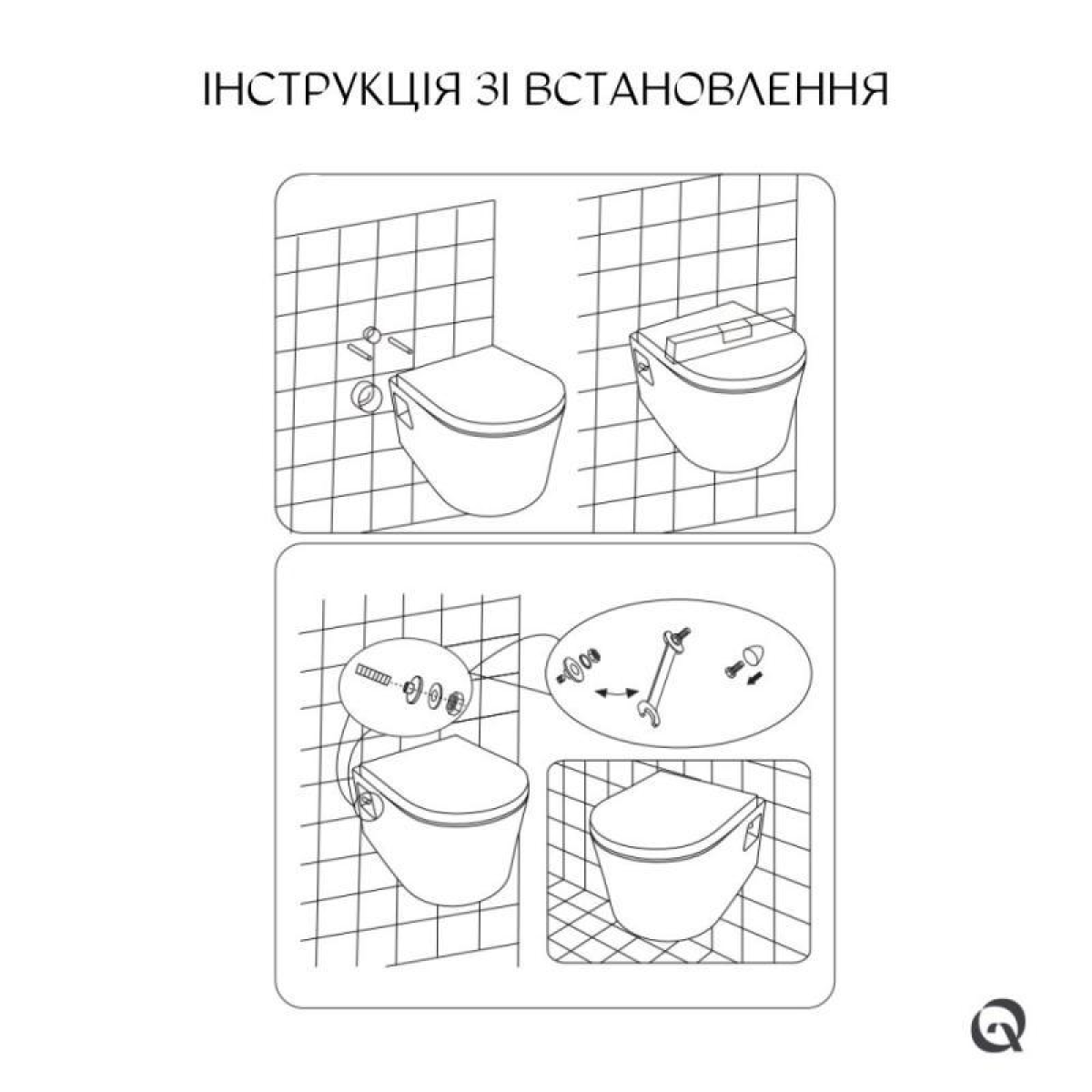 ІНСТРУКЦІЯ ЗІ ВСТАНОВЛЕННЯ